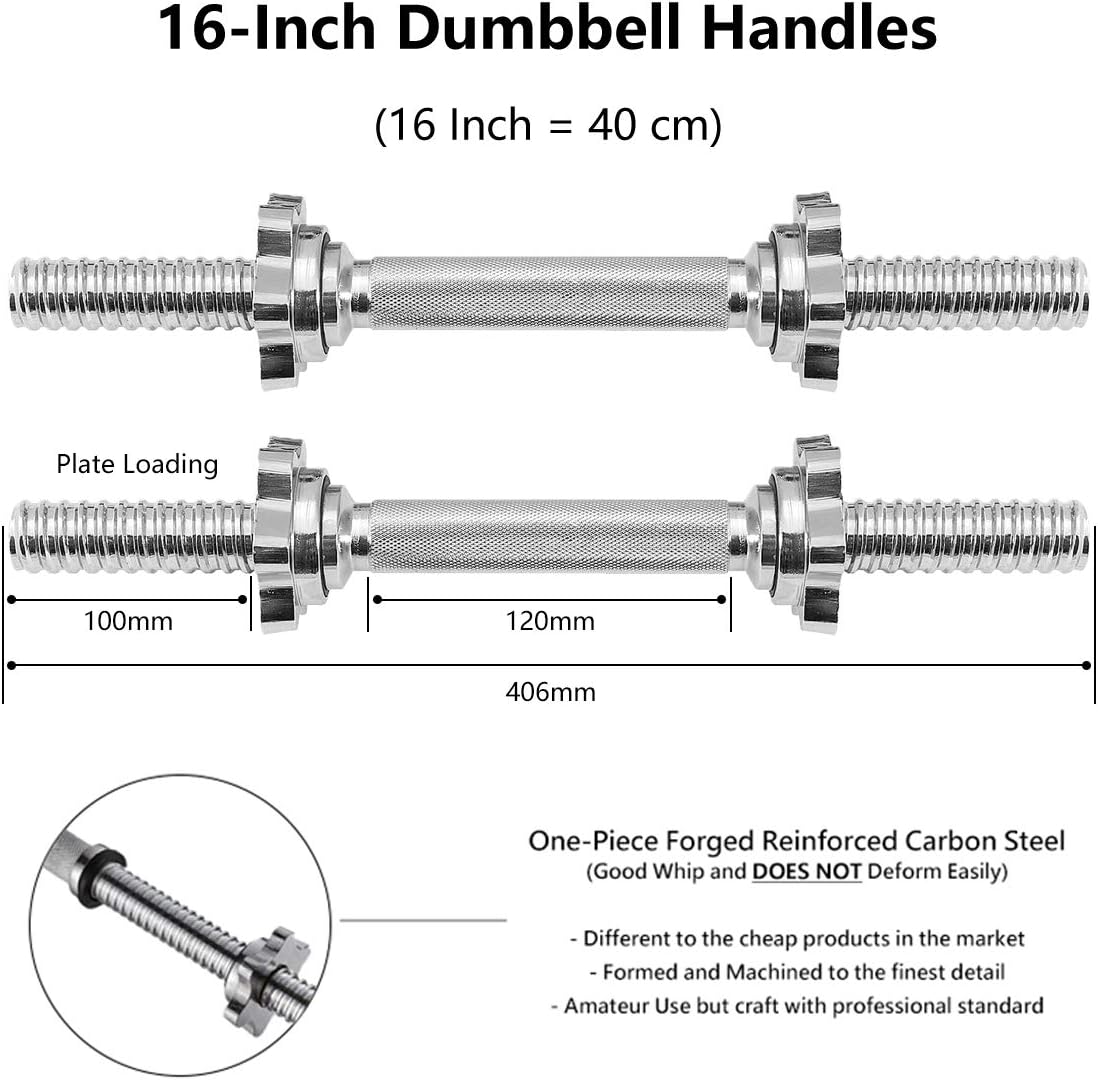 16-Inch Dumbbell Handles

(16 Inch = 40 cm)

Plate Loading

100mm

120mm

406mm

One-Piece Forged Reinforced Carbon Steel
(Good Whip and DOES NOT Deform Easily)

- Different to the cheap products in the market
- Formed and Machined to the finest detail
- Amateur Use but craft with professional standard