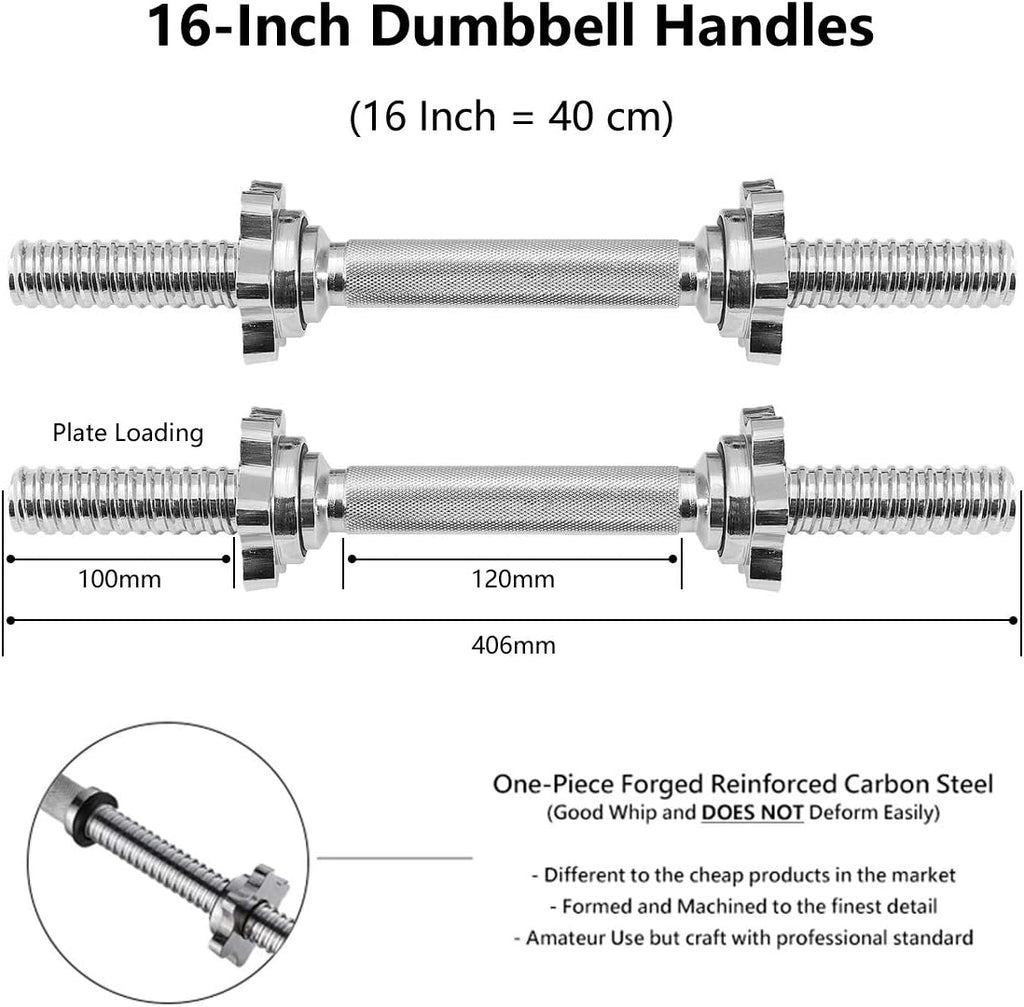 16-Inch Dumbbell Handles

(16 Inch = 40 cm)

Plate Loading

100mm

120mm

406mm

One-Piece Forged Reinforced Carbon Steel
(Good Whip and DOES NOT Deform Easily)

- Different to the cheap products in the market
- Formed and Machined to the finest detail
- Amateur Use but craft with professional standard