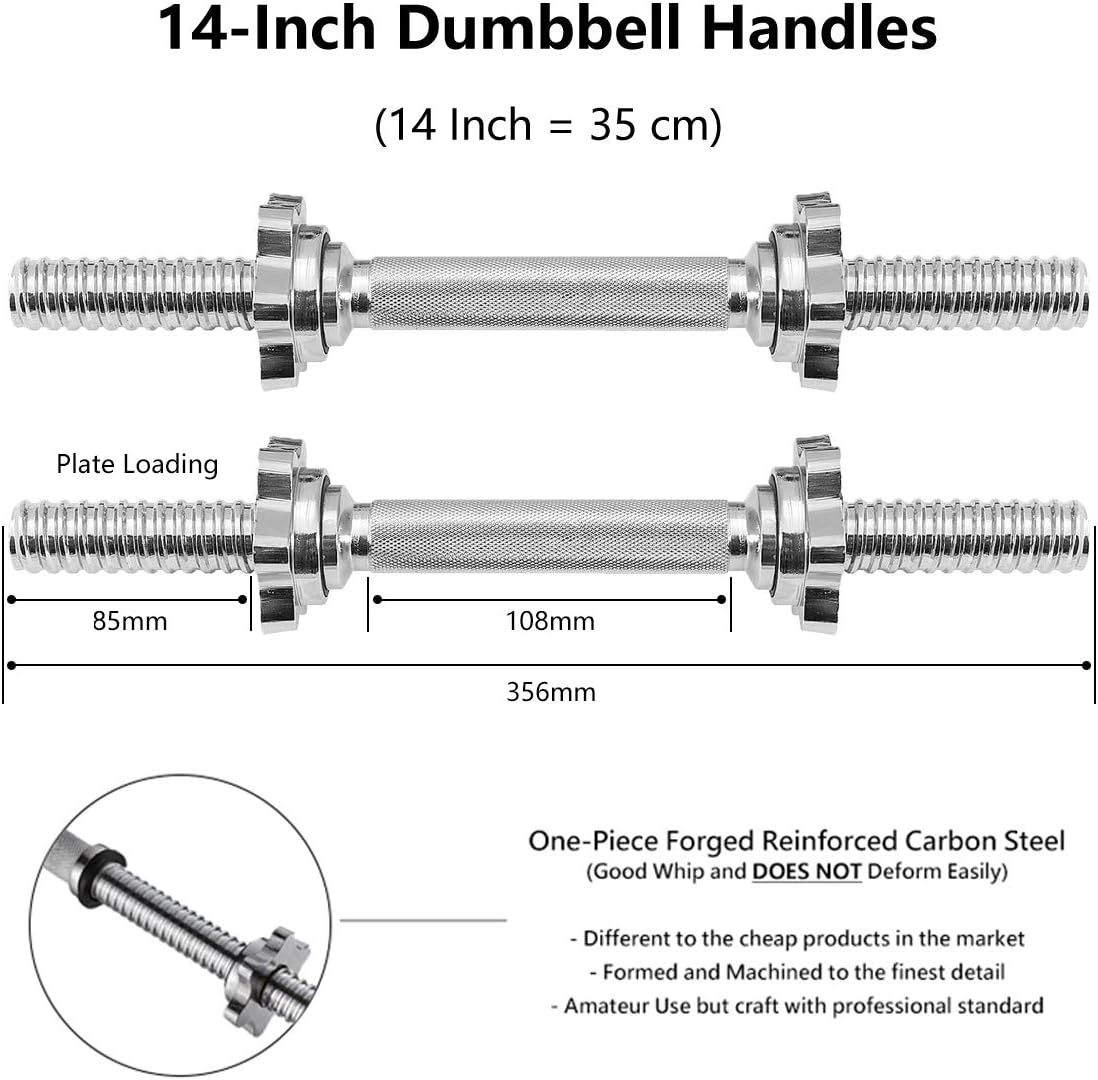 14-Inch Dumbbell Handles

(14 Inch = 35 cm)

Plate Loading

85mm

108mm

356mm

One-Piece Forged Reinforced Carbon Steel
(Good Whip and DOES NOT Deform Easily)

- Different to the cheap products in the market
- Formed and Machined to the finest detail
- Amateur Use but craft with professional standard