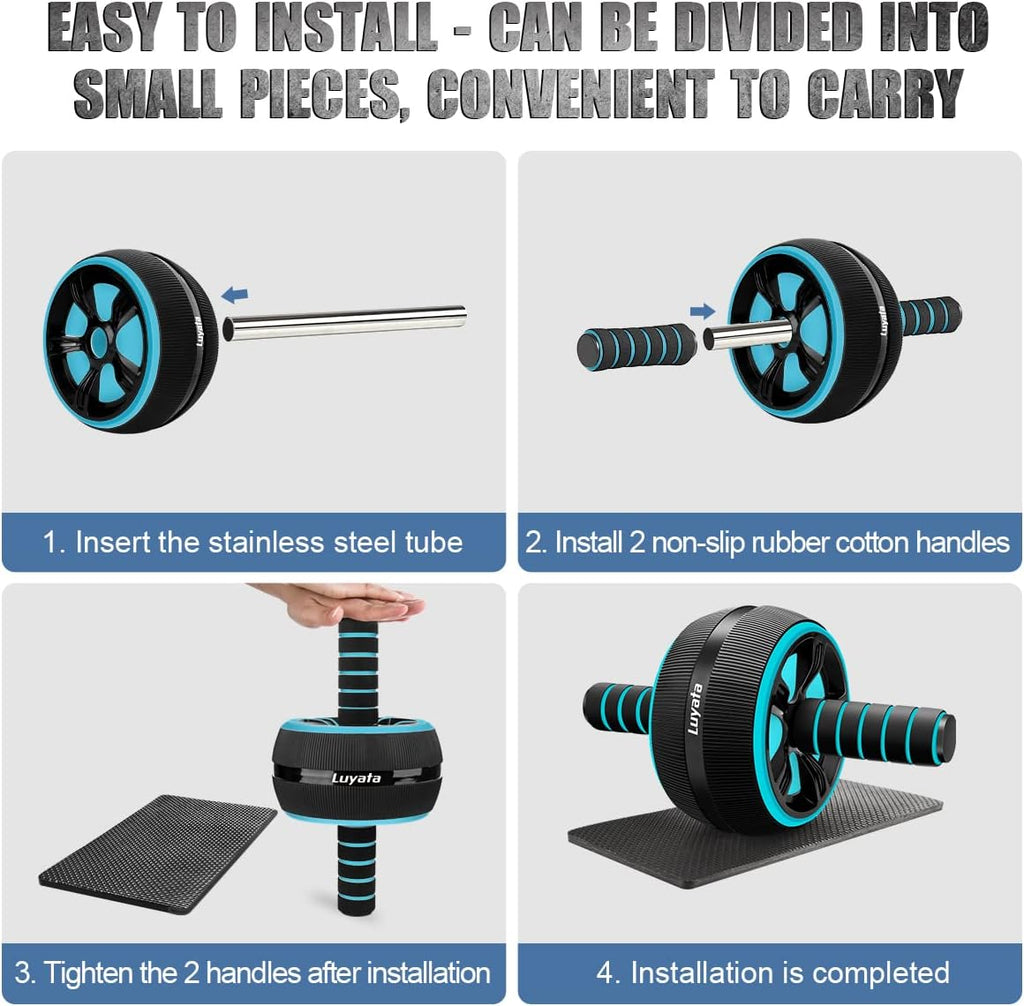 EASY TO INSTALL - CAN BE DIVIDED INTO SMALL PIECES, CONVENIENT TO CARRY

Luyata

1. Insert the stainless steel tube

Luyata

2. Install 2 non-slip rubber cotton handles

Luyata

3. Tighten the 2 handles after installation

Luyata

4. Installation is completed