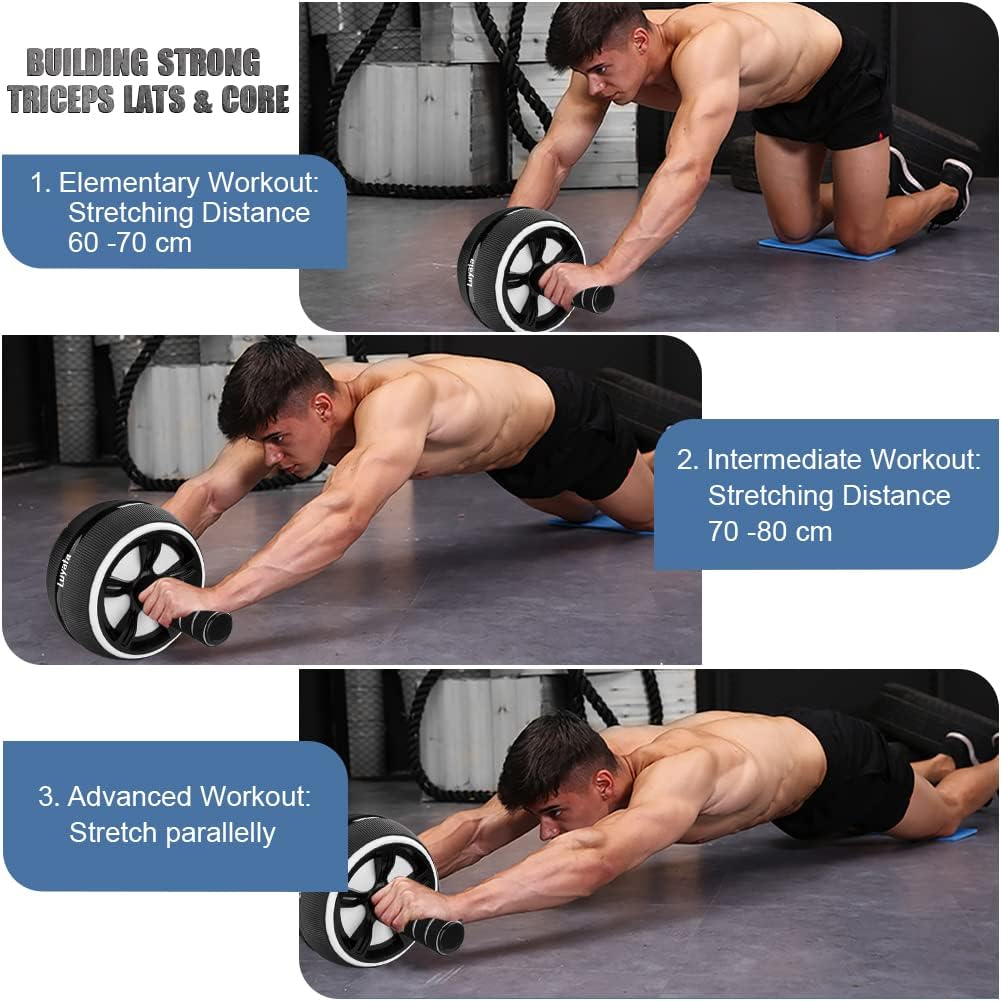 BUILDING STRONG TRICEPS LATS & CORE

1. Elementary Workout: Stretching Distance 60 -70 cm

Luyata

2. Intermediate Workout: Stretching Distance 70 -80 cm

Luyata

3. Advanced Workout: Stretch parallelly