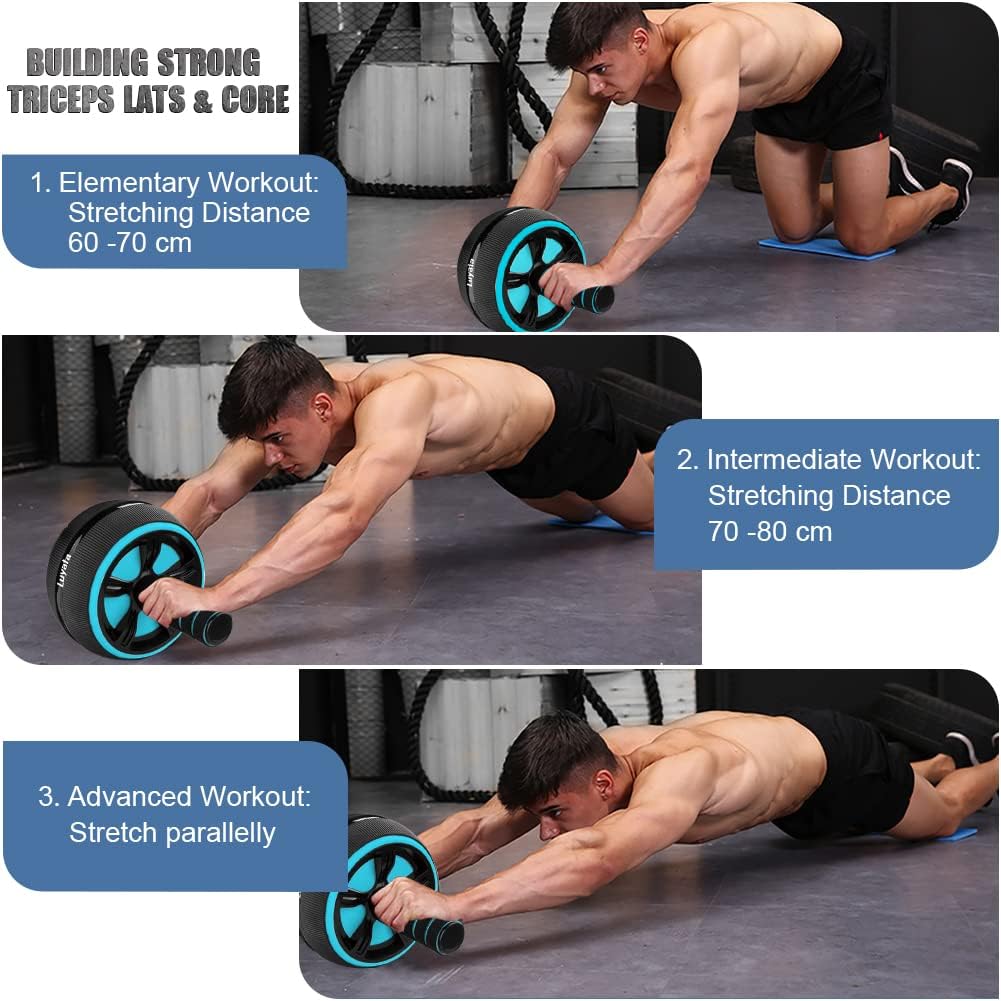 BUILDING STRONG TRICEPS LATS & CORE

1. Elementary Workout: Stretching Distance 60 -70 cm

Luyata

2. Intermediate Workout: Stretching Distance 70 -80 cm

Luyata

3. Advanced Workout: Stretch parallelly